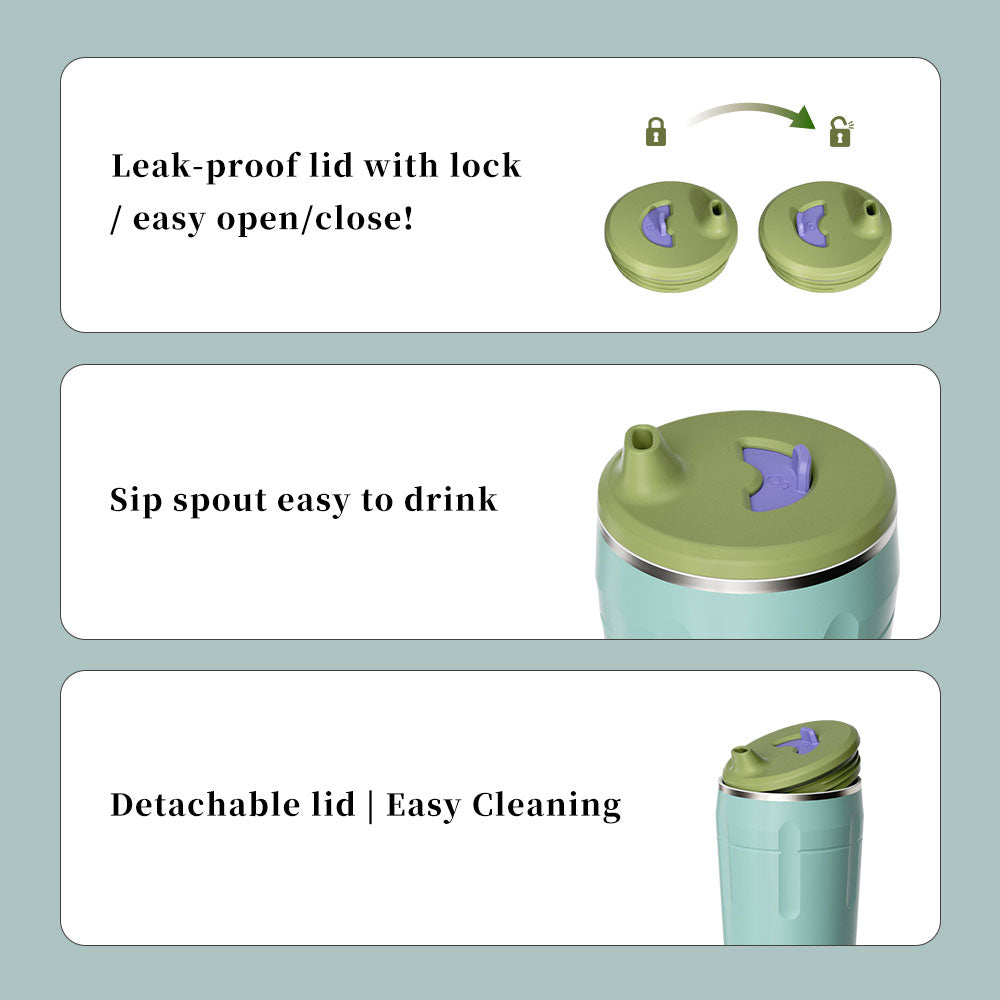 Leak-proof lid with lock / easy open/close!

Sip spout easy to drink

Detachable lid | Easy Cleaning